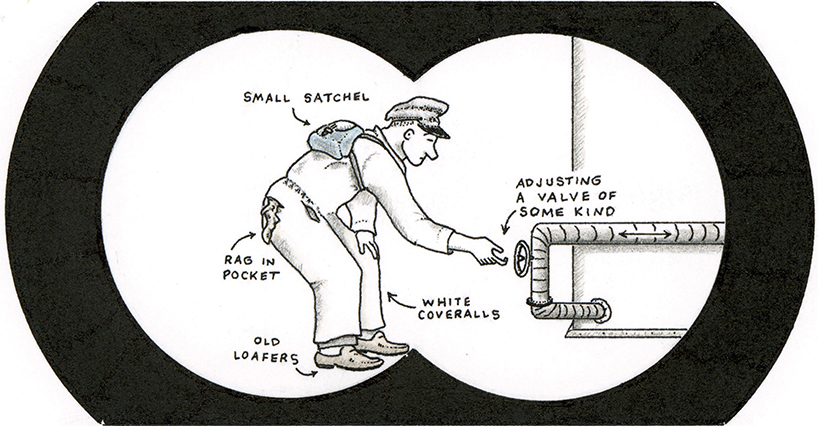 SMALL SATCHEL

ADJUSTING A VALVE OF SOME KIND

RAG IN POCKET

WHITE COVERALLS

OLD LOAFERS